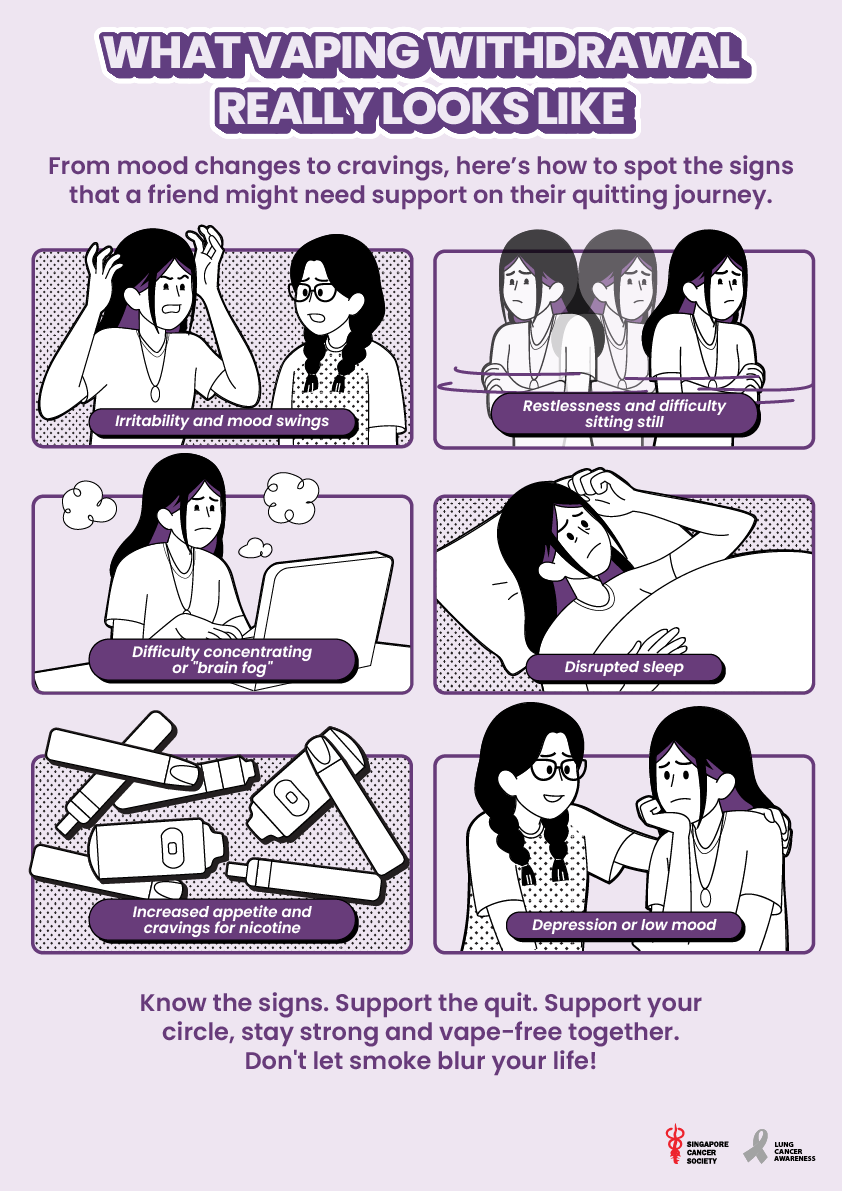 WHAT VAPING WITHDRAWAL REALLY LOOKS LIKE

From mood changes to cravings, here's how to spot the signs that a friend might need support on their quitting journey.

Irritability and mood swings

Restlessness and difficulty sitting still

Difficulty concentrating or "brain fog"

Disrupted sleep

Increased appetite and cravings for nicotine

Depression or low mood

Know the signs. Support the quit. Support your circle, stay strong and vape-free together. Don't let smoke blur your life!

SINGAPORE CANCER SOCIETY

LUNG CANCER AWARENESS